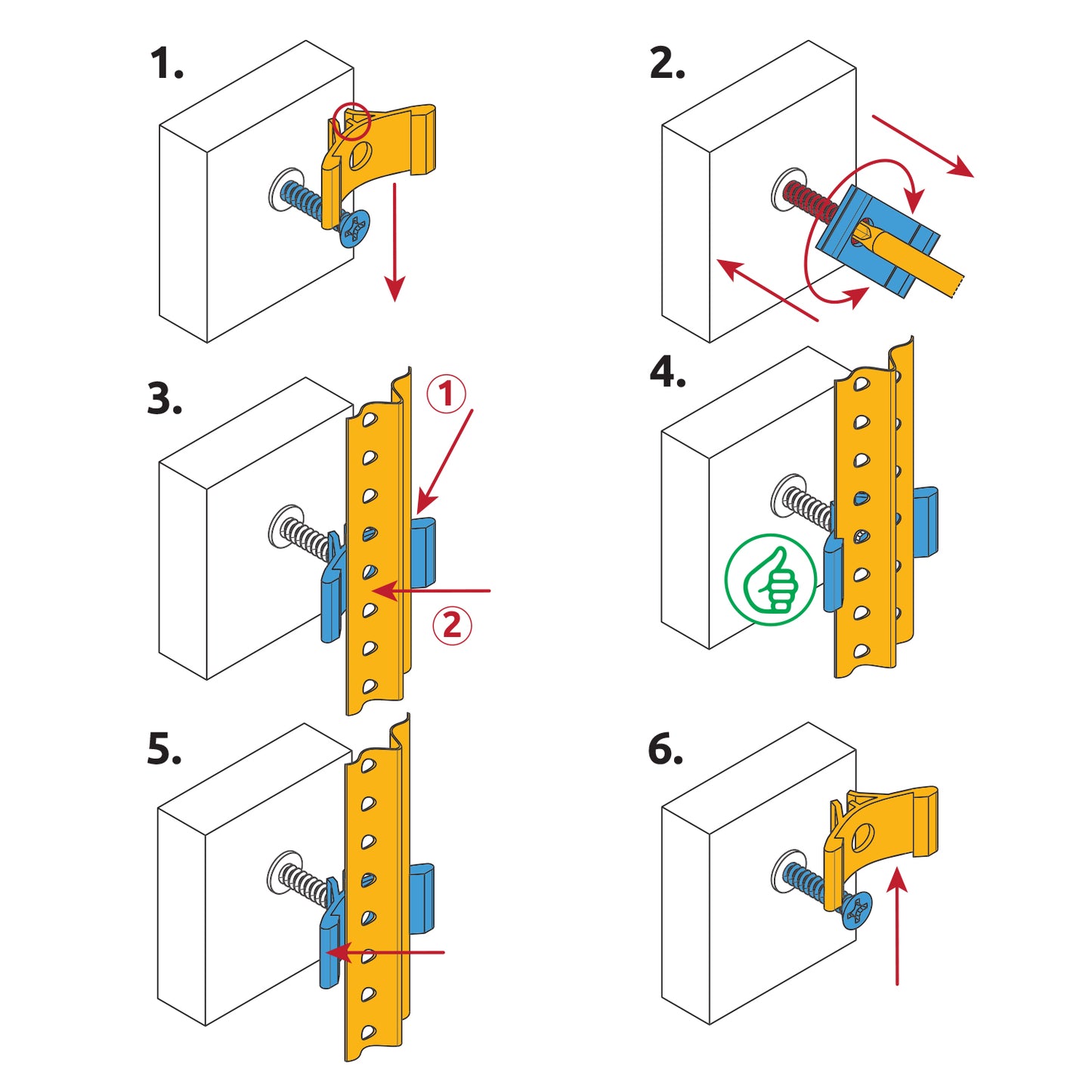 1.

2.

3.

①

②

4.

5.

6.